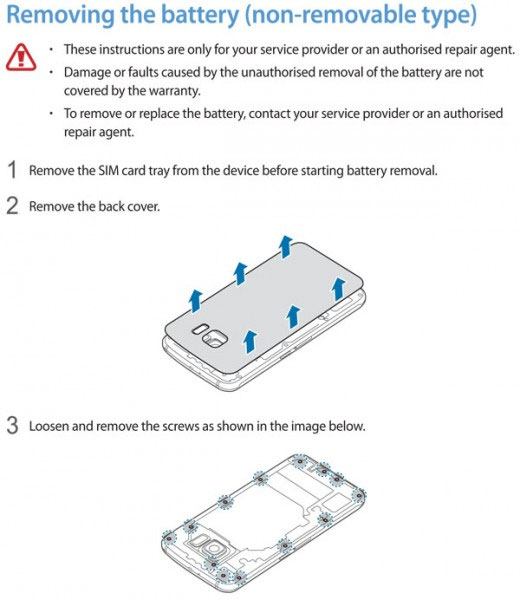 Removing the battery (non-removable type)

• These instructions are only for your service provider or an authorised repair agent.
• Damage or faults caused by the unauthorised removal of the battery are not covered by the warranty.
• To remove or replace the battery, contact your service provider or an authorised repair agent.

1 Remove the SIM card tray from the device before starting battery removal.

2 Remove the back cover.

3 Loosen and remove the screws as shown in the image below.