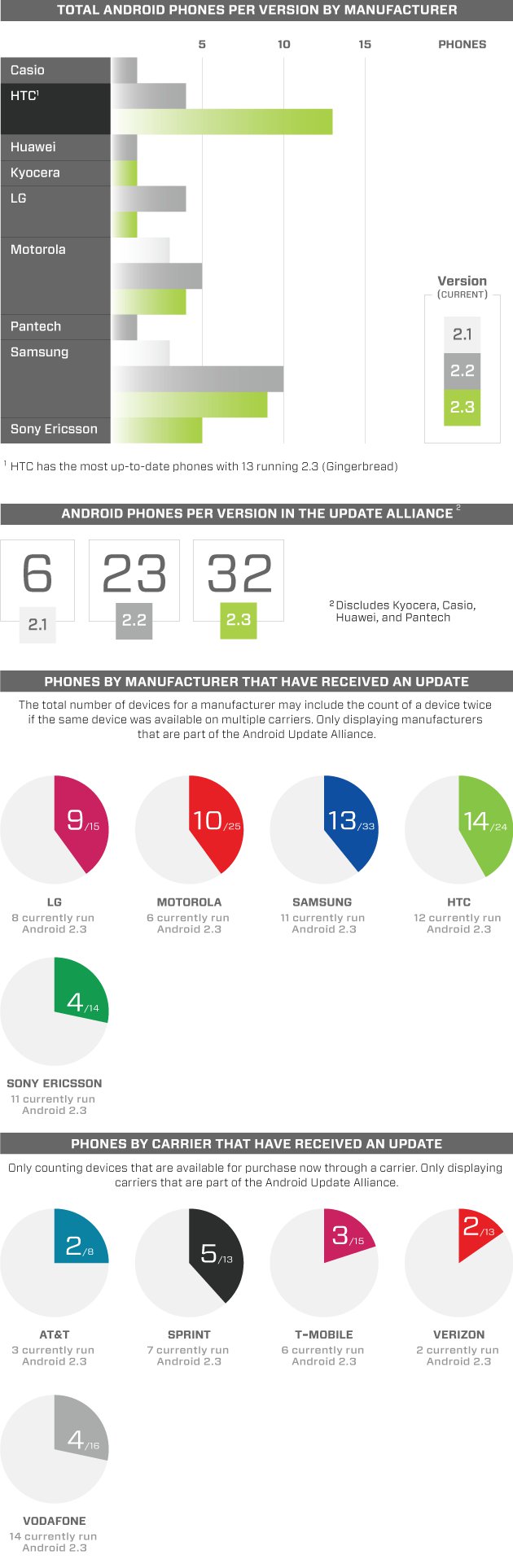 TOTAL ANDROID PHONES PER VERSION BY MANUFACTURER

5 10 15 PHONES

Casio
HTC$^1$
Huawei
Kyocera
LG
Motorola
Pantech
Samsung
Sony Ericsson

Version
(CURRENT)
2.1
2.2
2.3

$^1$ HTC has the most up-to-date phones with 13 running 2.3 (Gingerbread)

ANDROID PHONES PER VERSION IN THE UPDATE ALLIANCE $^2$

6
2.1

23
2.2

32
2.3

$^2$ Discludes Kyocera, Casio, Huawei, and Pantech

PHONES BY MANUFACTURER THAT HAVE RECEIVED AN UPDATE

The total number of devices for a manufacturer may include the count of a device twice if the same device was available on multiple carriers. Only displaying manufacturers that are part of the Android Update Alliance.

9/15
LG
8 currently run Android 2.3

10/25
MOTOROLA
6 currently run Android 2.3

13/33
SAMSUNG
11 currently run Android 2.3

14/24
HTC
12 currently run Android 2.3

4/14
SONY ERICSSON
11 currently run Android 2.3

PHONES BY CARRIER THAT HAVE RECEIVED AN UPDATE

Only counting devices that are available for purchase now through a carrier. Only displaying carriers that are part of the Android Update Alliance.

2/8
AT&T
3 currently run Android 2.3

5/13
SPRINT
7 currently run Android 2.3

3/15
T-MOBILE
6 currently run Android 2.3

2/13
VERIZON
2 currently run Android 2.3

4/16
VODAFONE
14 currently run Android 2.3