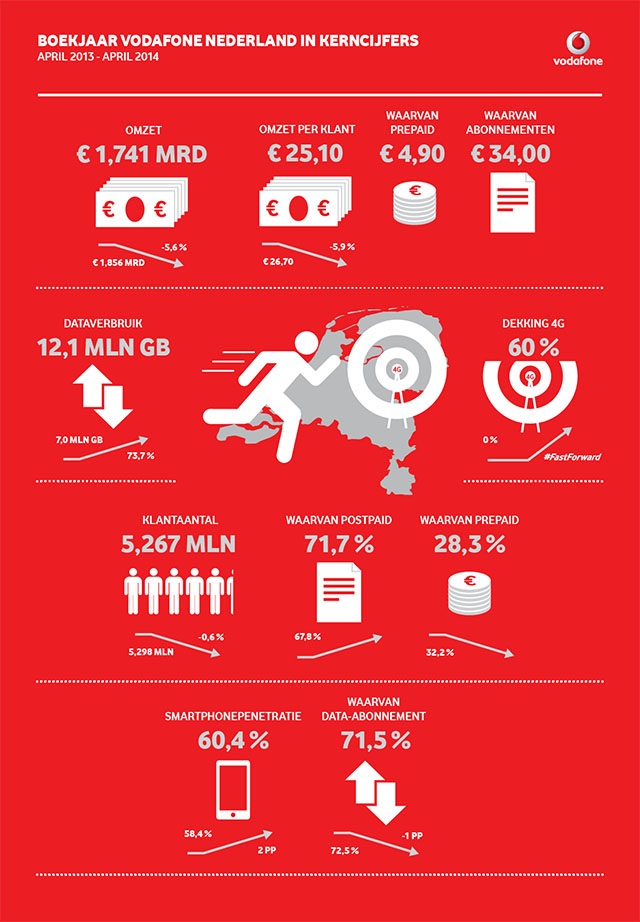 BOEKJAAR VODAFONE NEDERLAND IN KERNCIJFERS
APRIL 2013 - APRIL 2014

vodafone

OMZET
€ 1,741 MRD
€ € 
-5,6 %
€ 1,856 MRD

OMZET PER KLANT
€ 25,10
€ €
-5,9 %
€ 26,70

WAARVAN PREPAID
€ 4,90
€

WAARVAN ABONNEMENTEN
€ 34,00

DATAVERBRUIK
12,1 MLN GB
7,0 MLN GB
73,7 %

4G

DEKKING 4G
60 %
4G
0 %
#FastForward

KLANTAANTAL
5,267 MLN
-0,6 %
5,298 MLN

WAARVAN POSTPAID
71,7 %
67,8 %

WAARVAN PREPAID
28,3 %
€
32,2 %

SMARTPHONEPENETRATIE
60,4 %
58,4 %
2 PP

WAARVAN DATA-ABONNEMENT
71,5 %
-1 PP
72,5 %